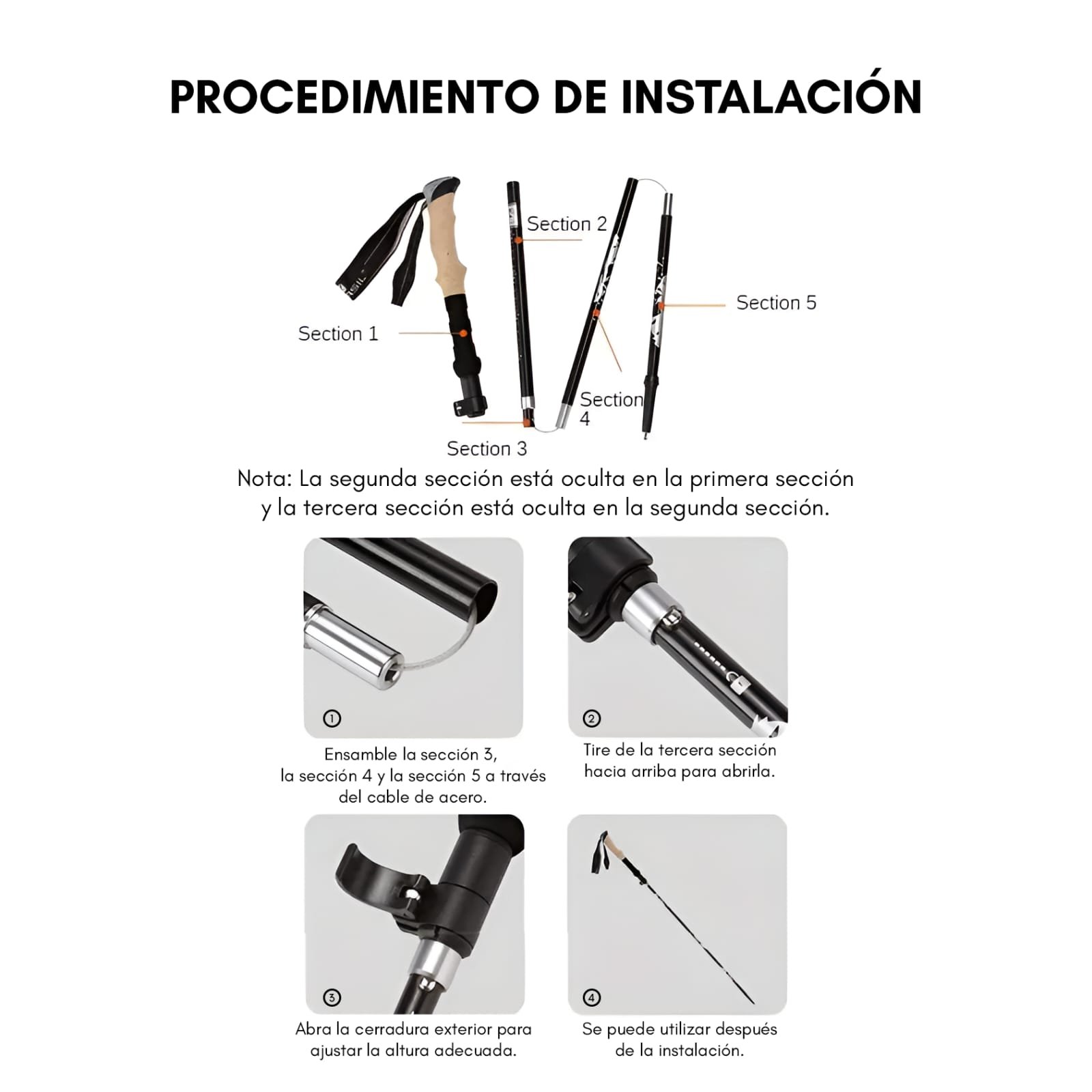 PROCEDIMIENTO DE INSTALACIÓN

Section 2

Section 5

Section 1

Section 4

Section 3

Nota: La segunda sección está oculta en la primera sección y la tercera sección está oculta en la segunda sección.

①

Ensamble la sección 3, la sección 4 y la sección 5 a través del cable de acero.

②

Tire de la tercera sección hacia arriba para abrirla.

③

Abra la cerradura exterior para ajustar la altura adecuada.

④

Se puede utilizar después de la instalación.